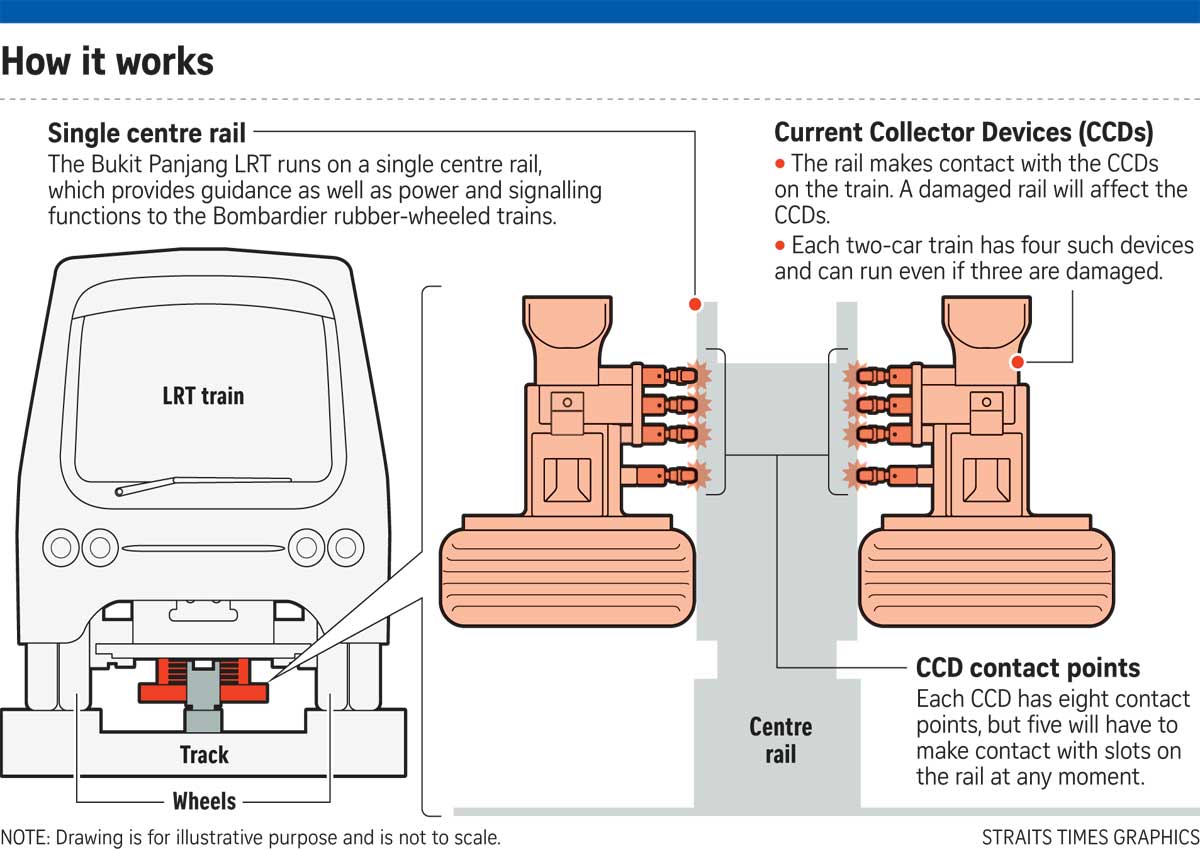 How it works

Single centre rail
The Bukit Panjang LRT runs on a single centre rail, which provides guidance as well as power and signalling functions to the Bombardier rubber-wheeled trains.

Current Collector Devices (CCDs)
• The rail makes contact with the CCDs on the train. A damaged rail will affect the CCDs.
• Each two-car train has four such devices and can run even if three are damaged.

LRT train

Track

Wheels

Centre rail

CCD contact points
Each CCD has eight contact points, but five will have to make contact with slots on the rail at any moment.

NOTE: Drawing is for illustrative purpose and is not to scale.

STRAITS TIMES GRAPHICS